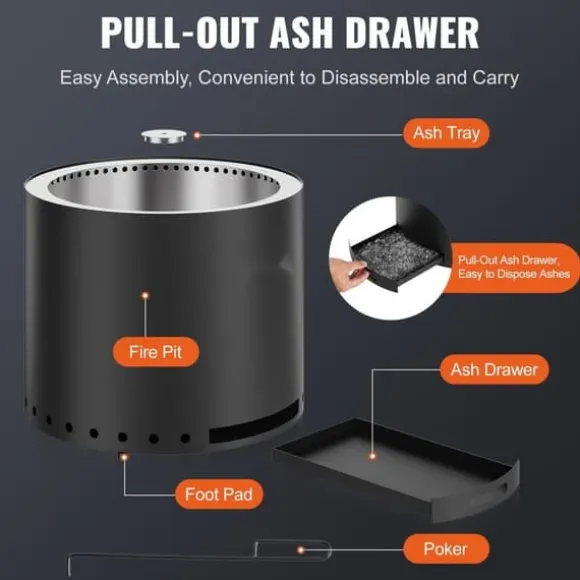 PULL-OUT ASH DRAWER

Easy Assembly, Convenient to Disassemble and Carry

Ash Tray

Pull-Out Ash Drawer, Easy to Dispose Ashes

Fire Pit

Ash Drawer

Foot Pad

Poker