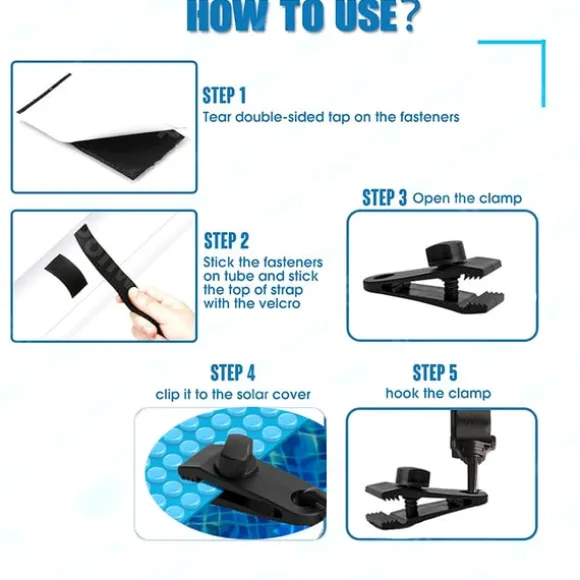 HOW TO USE?

STEP 1
Tear double-sided tap on the fasteners

STEP 2
Stick the fasteners on tube and stick the top of strap with the velcro

STEP 3 Open the clamp

STEP 4
clip it to the solar cover

STEP 5
hook the clamp