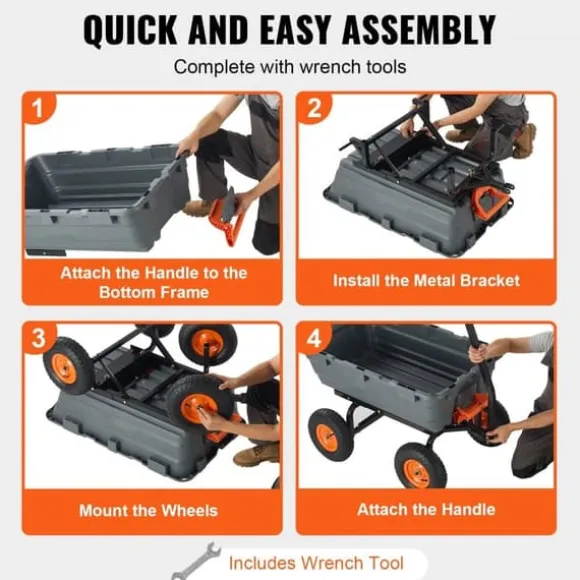 QUICK AND EASY ASSEMBLY

Complete with wrench tools

1

Attach the Handle to the Bottom Frame

2

Install the Metal Bracket

3

Mount the Wheels

4

Attach the Handle

Includes Wrench Tool