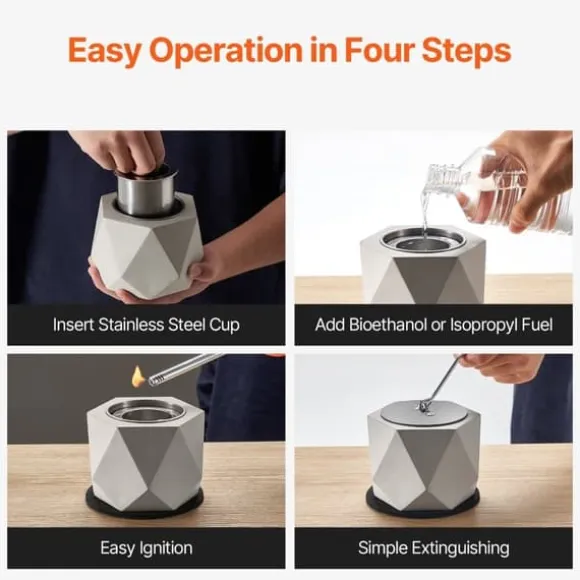 Easy Operation in Four Steps

Insert Stainless Steel Cup

Add Bioethanol or Isopropyl Fuel

Easy Ignition

Simple Extinguishing