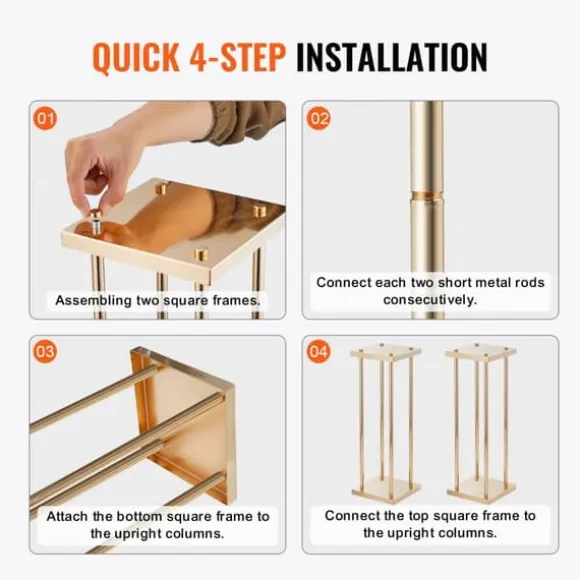 QUICK 4-STEP INSTALLATION

01

Assembling two square frames.

02

Connect each two short metal rods consecutively.

03

Attach the bottom square frame to the upright columns.

04

Connect the top square frame to the upright columns.